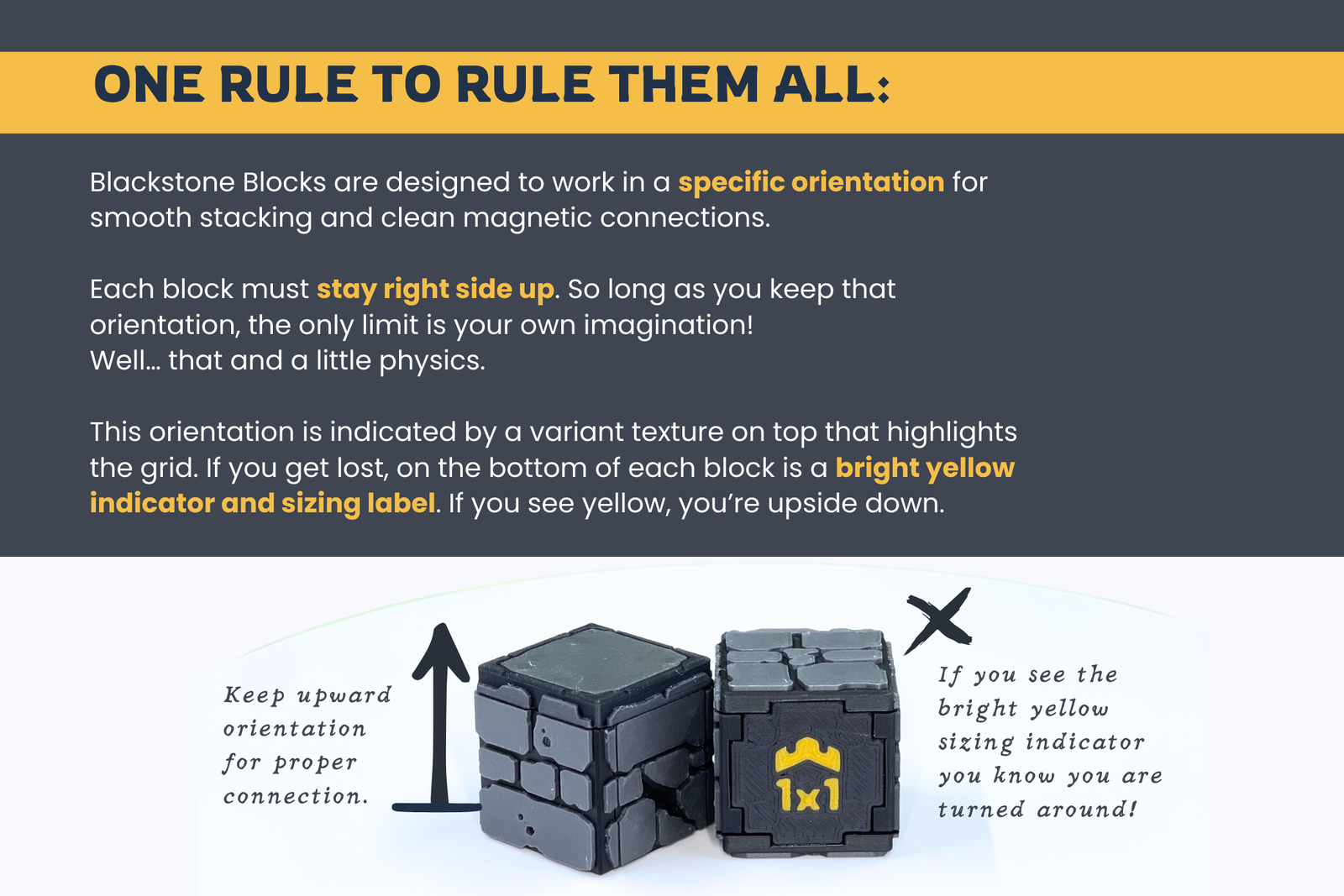 ONE RULE TO RULE THEM ALL:

Blackstone Blocks are designed to work in a specific orientation for smooth stacking and clean magnetic connections.

Each block must stay right side up. So long as you keep that orientation, the only limit is your own imagination!
Well... that and a little physics.

This orientation is indicated by a variant texture on top that highlights the grid. If you get lost, on the bottom of each block is a bright yellow indicator and sizing label. If you see yellow, you're upside down.

Keep upward orientation for proper connection.

1x1

If you see the bright yellow sizing indicator you know you are turned around!